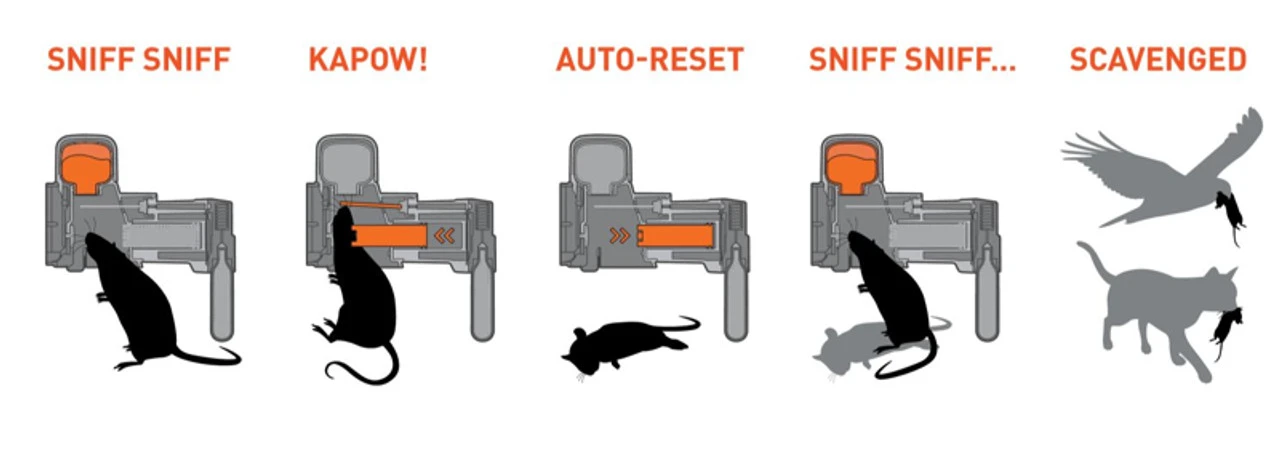 SNIFF SNIFF

KAPOW!

AUTO-RESET

SNIFF SNIFF...

SCAVENGED